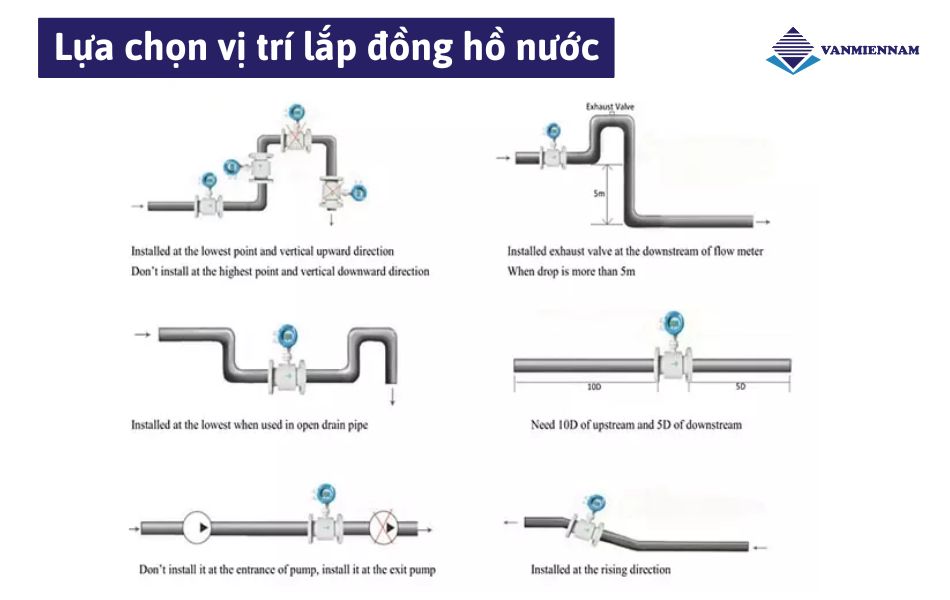 Lựa chọn vị trí lắp đồng hồ nước

VANMIENNAM

Installed at the lowest point and vertical upward direction
Don't install at the highest point and vertical downward direction

Exhaust Valve

5m

Installed exhaust valve at the downstream of flow meter
When drop is more than 5m

Installed at the lowest when used in open drain pipe

10D

5D

Need 10D of upstream and 5D of downstream

Don't install it at the entrance of pump, install it at the exit pump

Installed at the rising direction